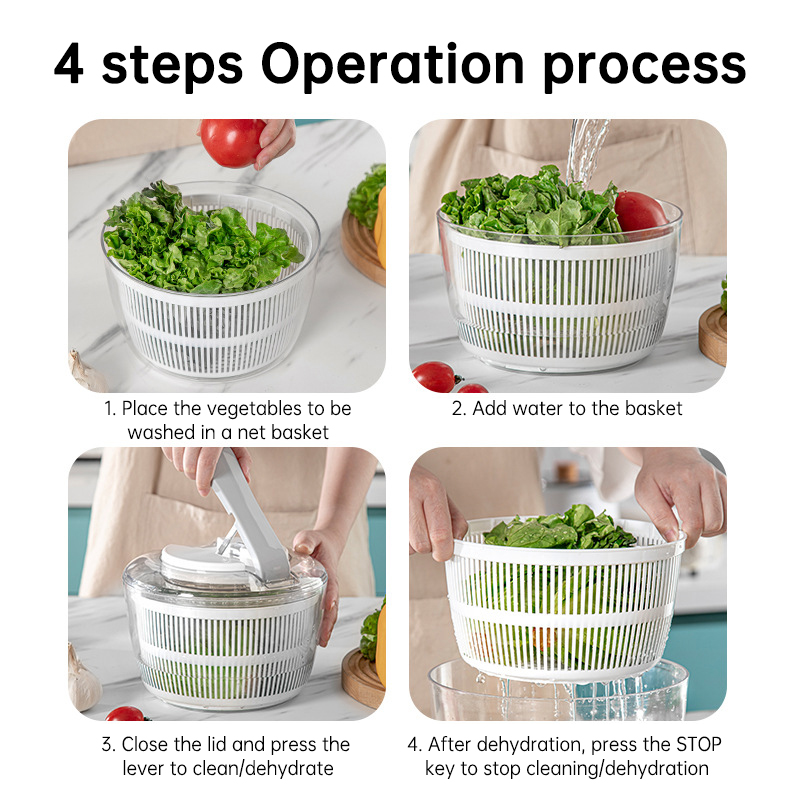 4 steps Operation process

1. Place the vegetables to be washed in a net basket

2. Add water to the basket

3. Close the lid and press the lever to clean/dehydrate

4. After dehydration, press the STOP key to stop cleaning/dehydration