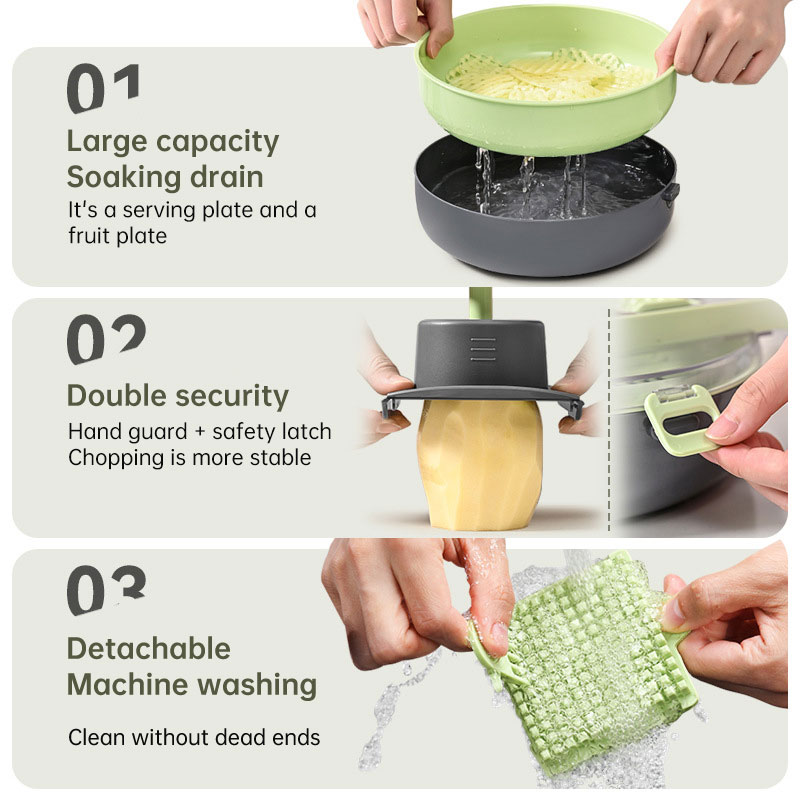 01
Large capacity
Soaking drain
It's a serving plate and a fruit plate

02
Double security
Hand guard + safety latch
Chopping is more stable

03
Detachable
Machine washing
Clean without dead ends