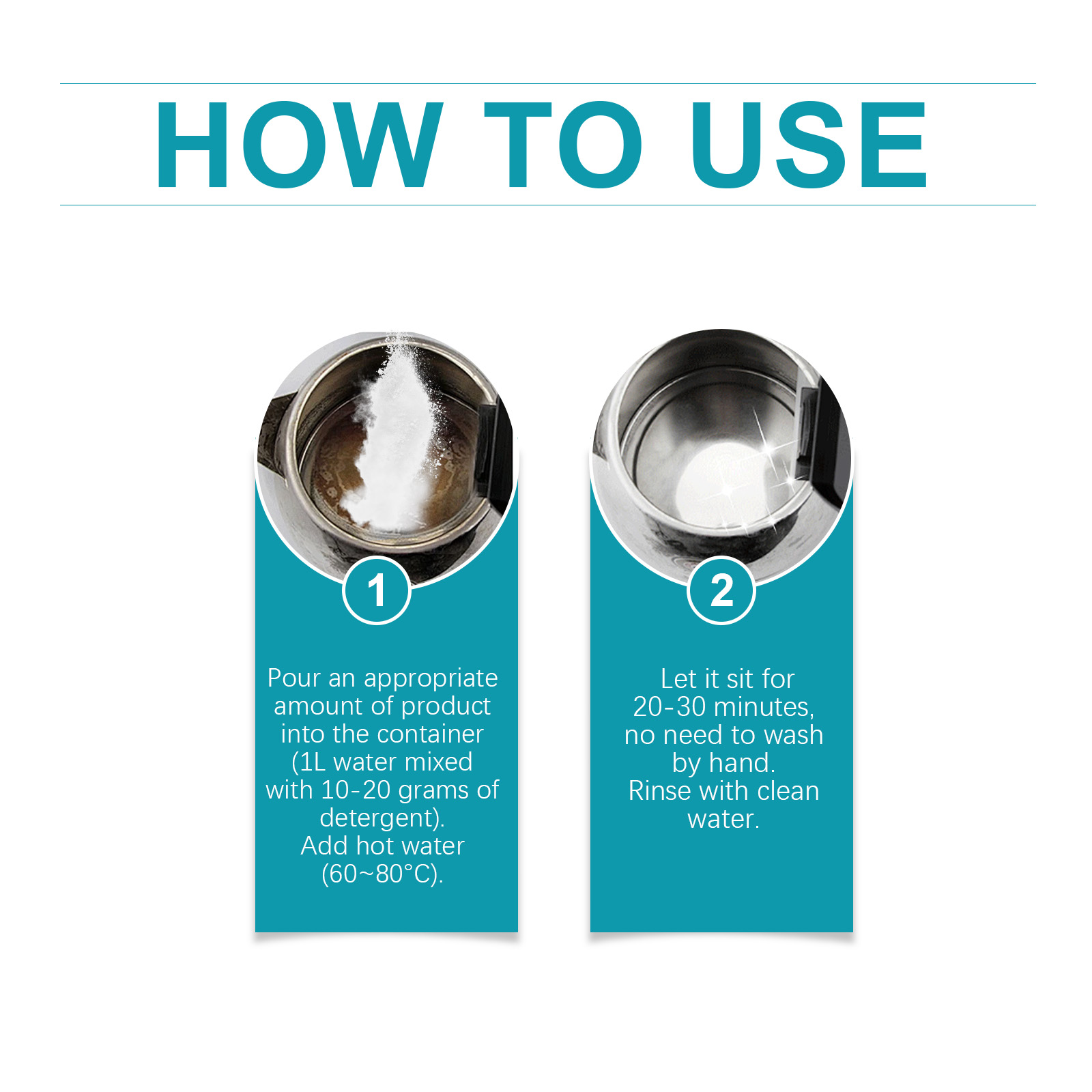 HOW TO USE

1

Pour an appropriate amount of product into the container (1L water mixed with 10-20 grams of detergent).
Add hot water (60~80°C).

2

Let it sit for 20-30 minutes, no need to wash by hand.
Rinse with clean water.